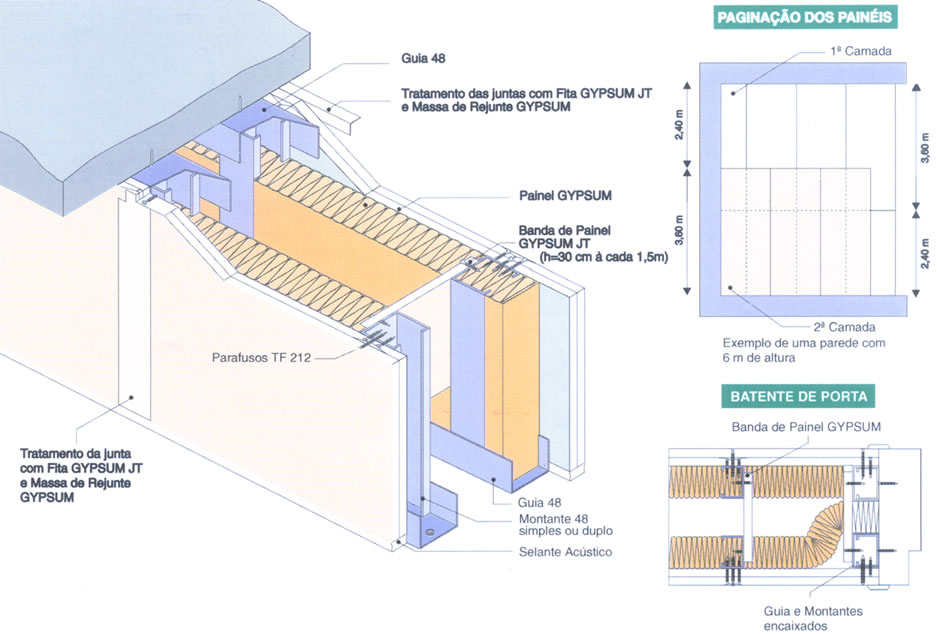 Guia 48

Tratamento das juntas com Fita GYPSUM JT e Massa de Rejunte GYPSUM

Painel GYPSUM

Banda de Painel GYPSUM JT (h=30 cm à cada 1,5m)

Parafusos TF 212

Tratamento da junta com Fita GYPSUM JT e Massa de Rejunte GYPSUM

Guia 48

Montante 48 simples ou duplo

Selante Acústico

PAGINAÇÃO DOS PAINÉIS

1ª Camada

2,40 m

3,60 m

3,60 m

2,40 m

2ª Camada

Exemplo de uma parede com 6 m de altura

BATENTE DE PORTA

Banda de Painel GYPSUM

Guia e Montantes encaixados